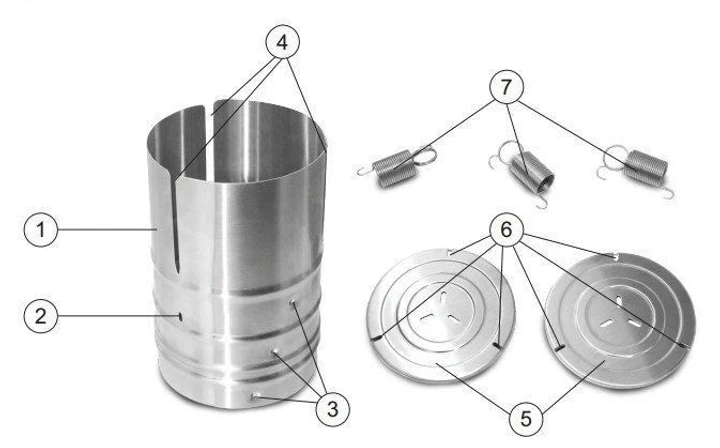 4
7
1
6
2
3
5